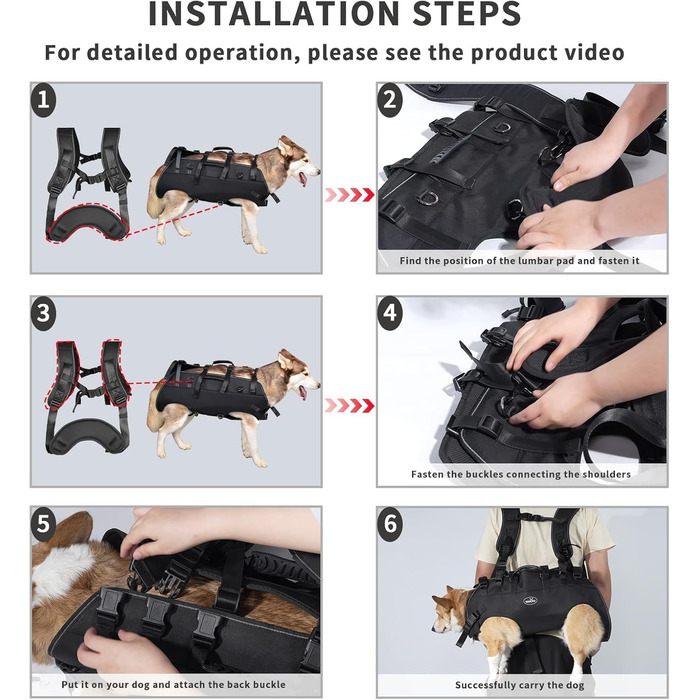 INSTALLATION STEPS

For detailed operation, please see the product video

1

2

Find the position of the lumbar pad and fasten it

3

4

Fasten the buckles connecting the shoulders

5

Put it on your dog and attach the back buckle

6

Successfully carry the dog