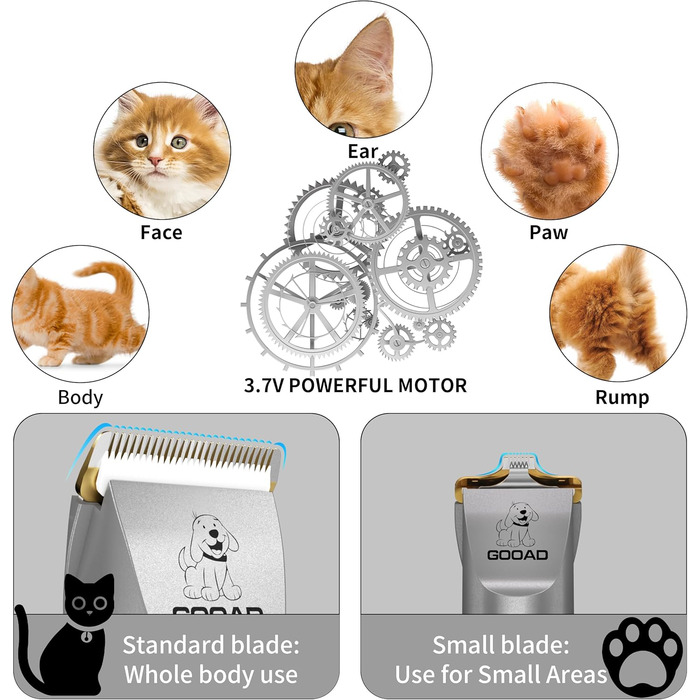 Ear

Face

Paw

Body

3.7V POWERFUL MOTOR

Rump

GOOAD

Standard blade:
Whole body use

GOOAD

Small blade:
Use for Small Areas