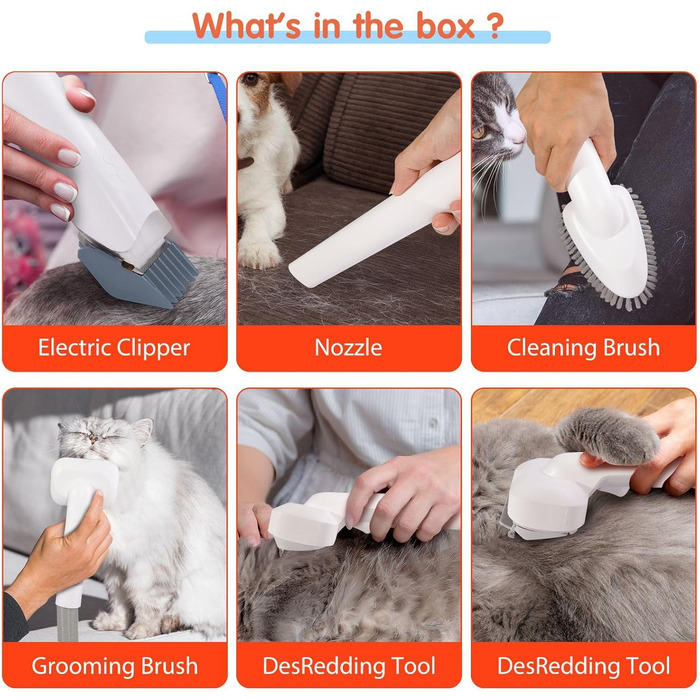 What's in the box ?

Electric Clipper

Nozzle

Cleaning Brush

Grooming Brush

DesRedding Tool

DesRedding Tool