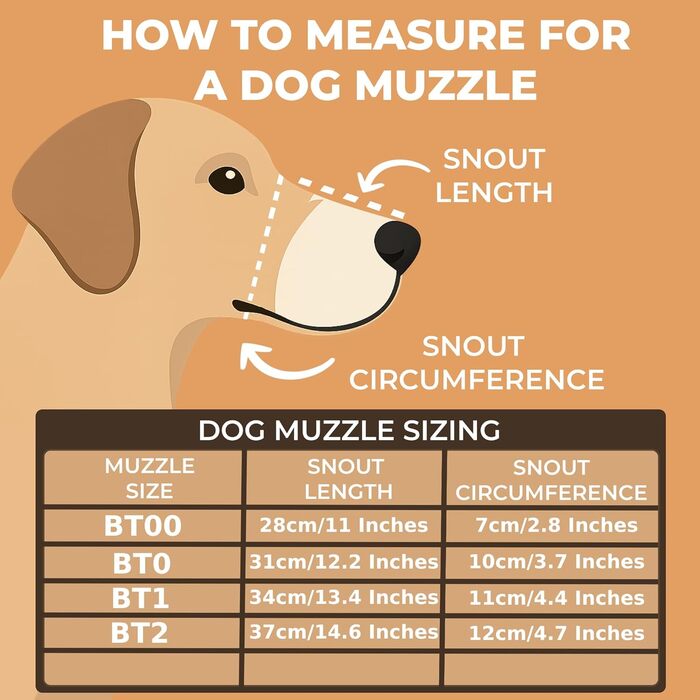 HOW TO MEASURE FOR A DOG MUZZLE

SNOUT LENGTH

SNOUT CIRCUMFERENCE

DOG MUZZLE SIZING

| MUZZLE SIZE | SNOUT LENGTH | SNOUT CIRCUMFERENCE |
|---|---|---|
| BT00 | 28cm/11 Inches | 7cm/2.8 Inches |
| BT0 | 31cm/12.2 Inches | 10cm/3.7 Inches |
| BT1 | 34cm/13.4 Inches | 11cm/4.4 Inches |
| BT2 | 37cm/14.6 Inches | 12cm/4.7 Inches |
| | | |