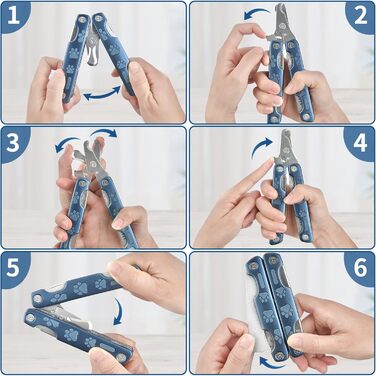 1
2
3
4
5
6