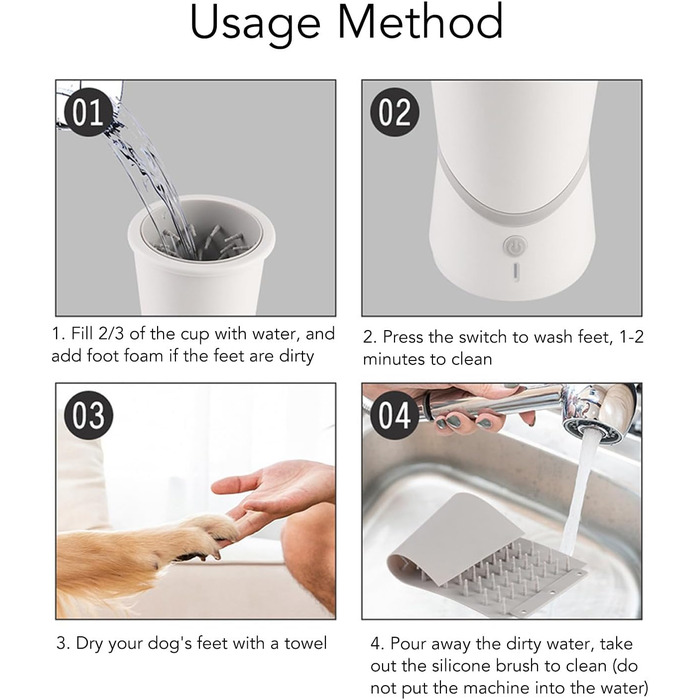 Usage Method

01

1. Fill 2/3 of the cup with water, and add foot foam if the feet are dirty

02

2. Press the switch to wash feet, 1-2 minutes to clean

03

3. Dry your dog's feet with a towel

04

4. Pour away the dirty water, take out the silicone brush to clean (do not put the machine into the water)