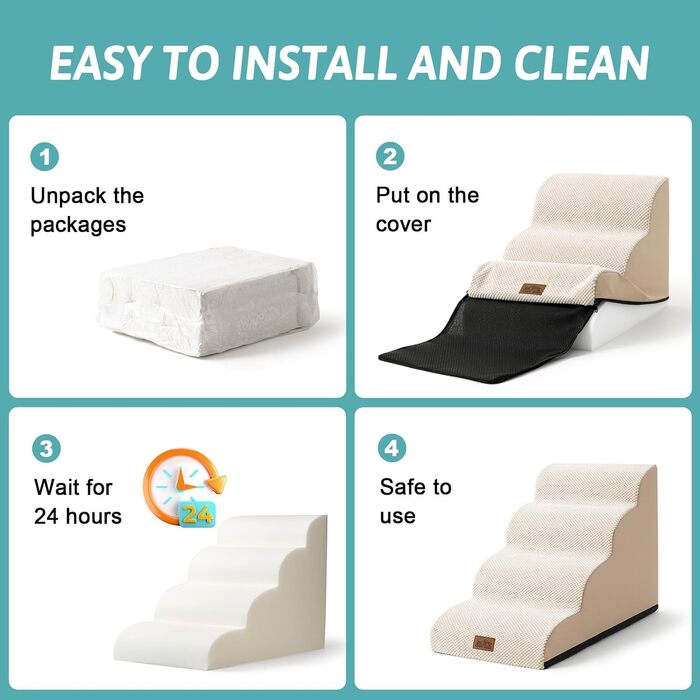 EASY TO INSTALL AND CLEAN

1
Unpack the packages

2
Put on the cover

3
Wait for 24 hours

24

4
Safe to use