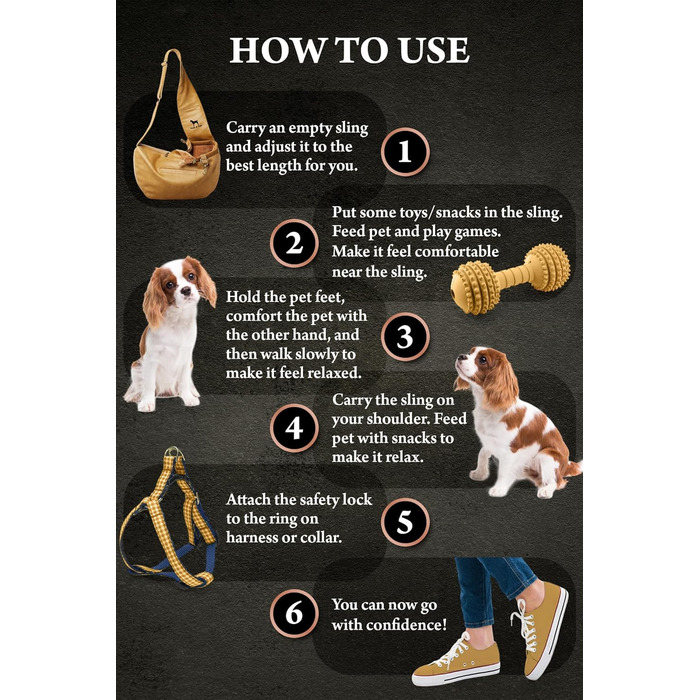 HOW TO USE

Carry an empty sling and adjust it to the best length for you.

1

2

Put some toys/snacks in the sling. Feed pet and play games. Make it feel comfortable near the sling.

Hold the pet feet, comfort the pet with the other hand, and then walk slowly to make it feel relaxed.

3

4

Carry the sling on your shoulder. Feed pet with snacks to make it relax.

Attach the safety lock to the ring on harness or collar.

5

6

You can now go with confidence!