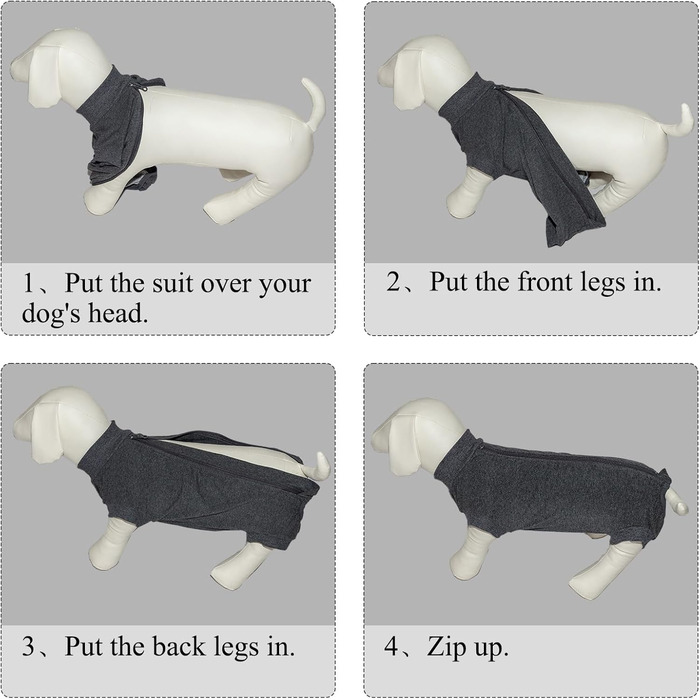 1、Put the suit over your dog's head.

2、Put the front legs in.

3、Put the back legs in.

4、Zip up.