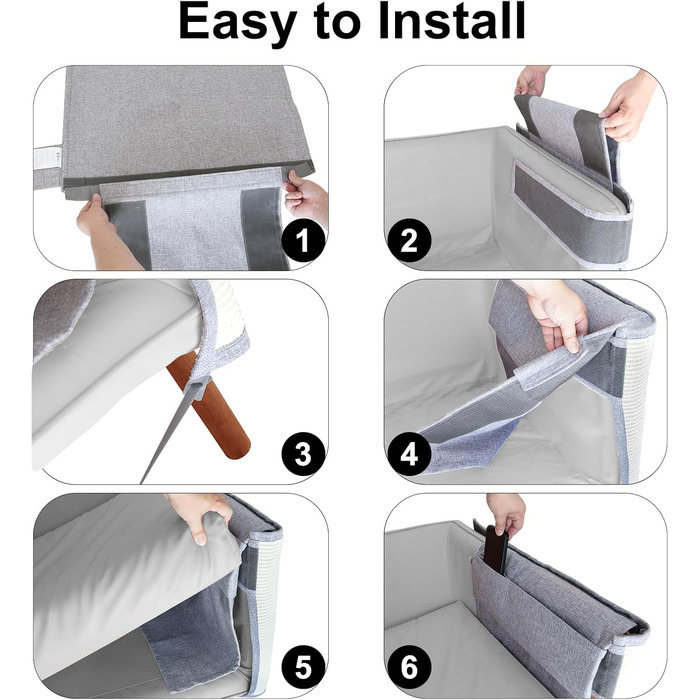 Easy to Install

1

2

3

4

5

6