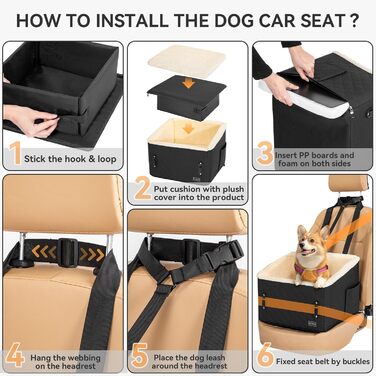 HOW TO INSTALL THE DOG CAR SEAT ?

1 Stick the hook & loop

2 Put cushion with plush cover into the product

3 Insert PP boards and foam on both sides

4 Hang the webbing on the headrest

5 Place the dog leash around the headrest

6 Fixed seat belt by buckles