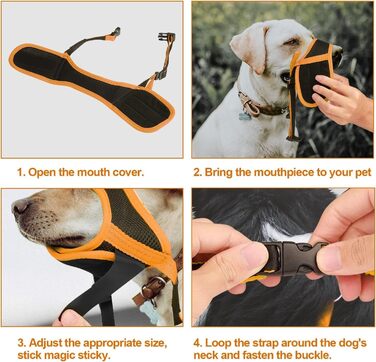 1. Open the mouth cover.

2. Bring the mouthpiece to your pet

3. Adjust the appropriate size, stick magic sticky.

4. Loop the strap around the dog's neck and fasten the buckle.