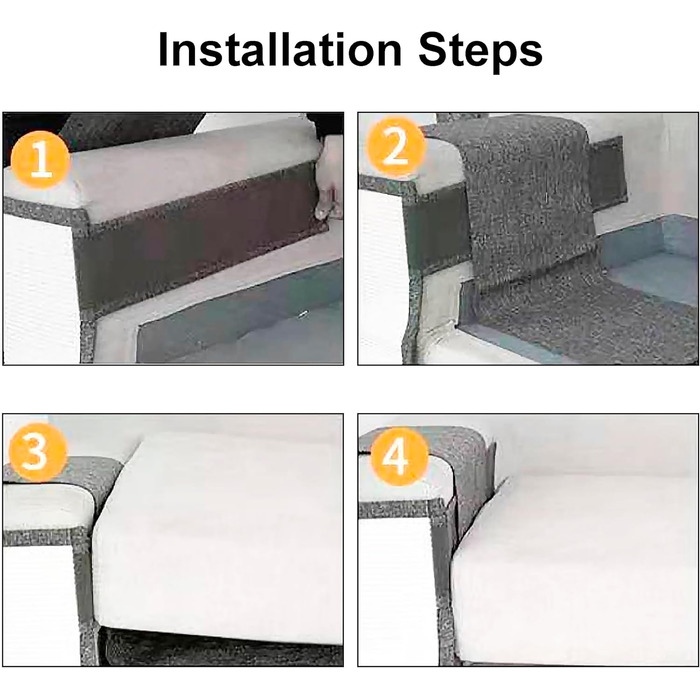 Installation Steps

1

2

3

4