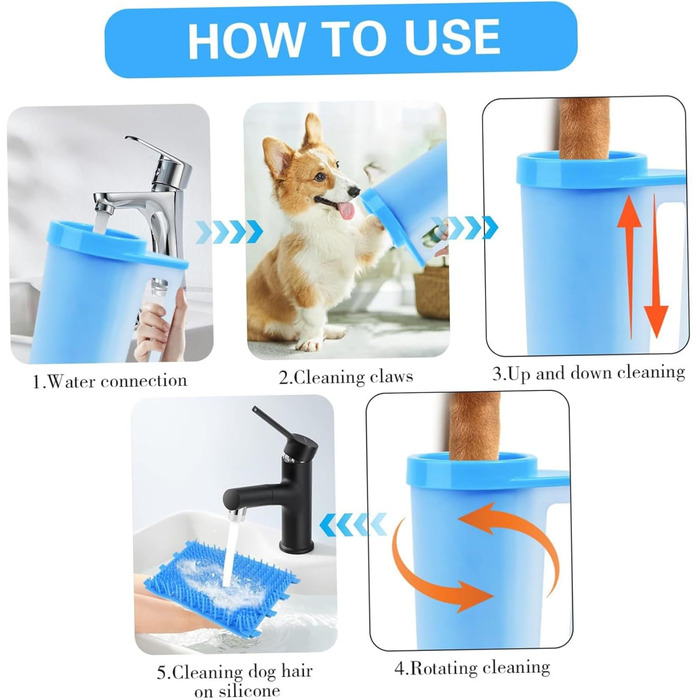 HOW TO USE

1.Water connection

2.Cleaning claws

3.Up and down cleaning

5.Cleaning dog hair on silicone

4.Rotating cleaning