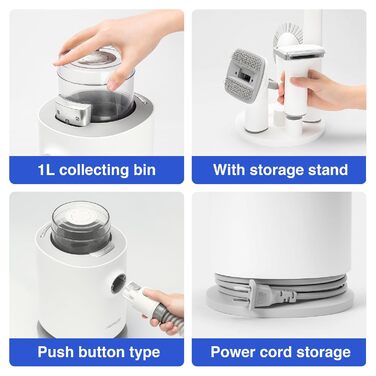 1L collecting bin

With storage stand

Push button type

Power cord storage