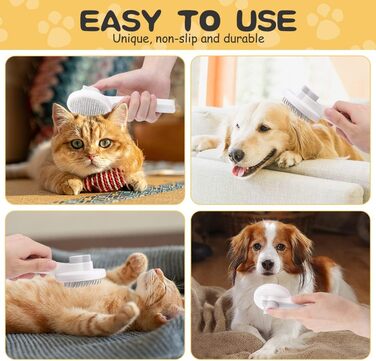 EASY TO USE
Unique, non-slip and durable