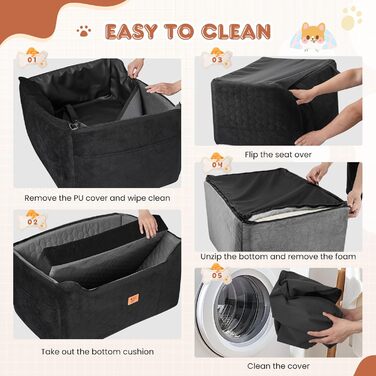 EASY TO CLEAN

01

Remove the PU cover and wipe clean

02

Take out the bottom cushion

03

Flip the seat over

04

Unzip the bottom and remove the foam

05

Clean the cover