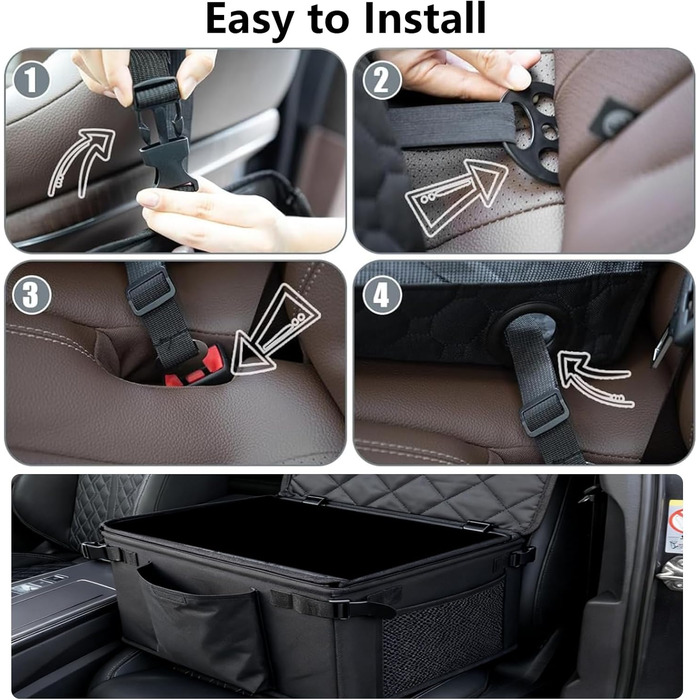 Easy to Install

1

2

3

4