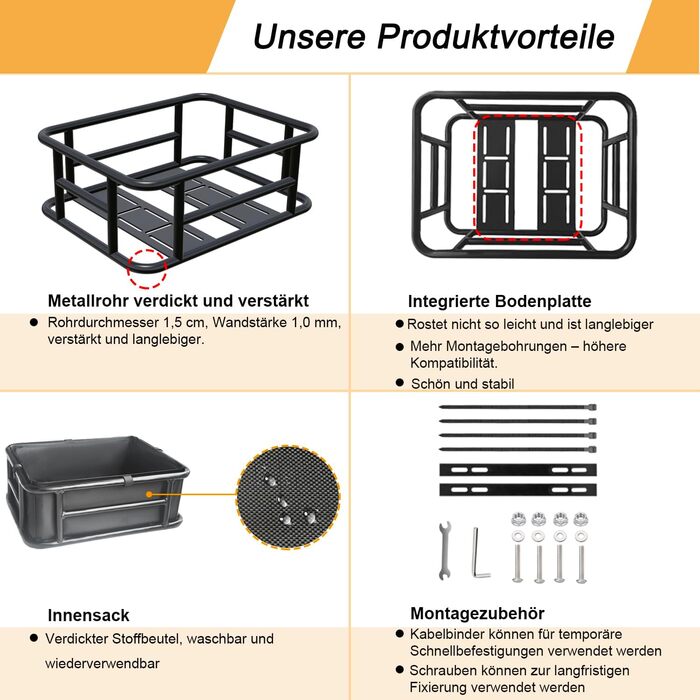 Unsere Produktvorteile

Metallrohr verdickt und verstärkt
● Rohrdurchmesser 1,5 cm, Wandstärke 1,0 mm, verstärkt und langlebiger.

Integrierte Bodenplatte
● Rostet nicht so leicht und ist langlebiger
● Mehr Montagebohrungen – höhere Kompatibilität.
● Schön und stabil

Innensack
● Verdickter Stoffbeutel, waschbar und wiederverwendbar

Montagezubehör
● Kabelbinder können für temporäre Schnellbefestigungen verwendet werden
● Schrauben können zur langfristigen Fixierung verwendet werden