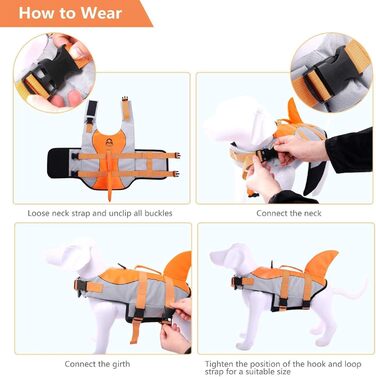 How to Wear

Loose neck strap and unclip all buckles

Connect the neck

Connect the girth

Tighten the position of the hook and loop strap for a suitable size