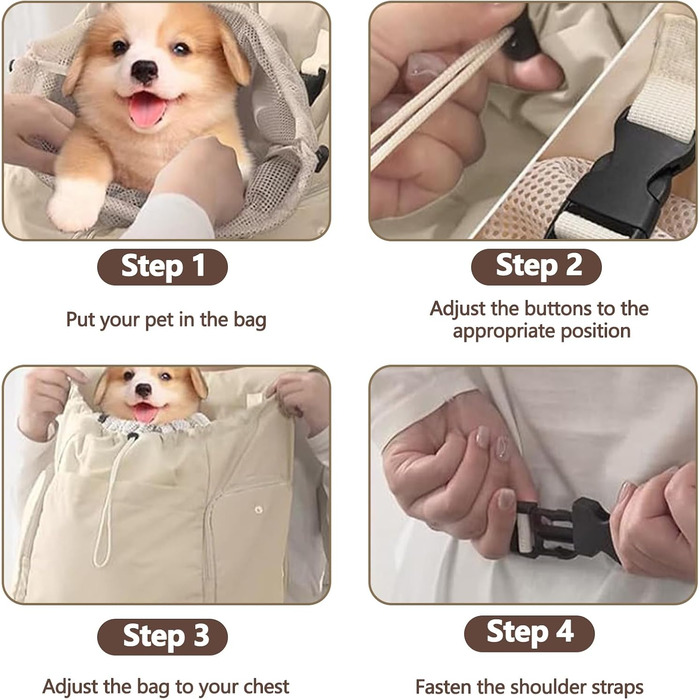 Step 1

Put your pet in the bag

Step 2

Adjust the buttons to the appropriate position

Step 3

Adjust the bag to your chest

Step 4

Fasten the shoulder straps