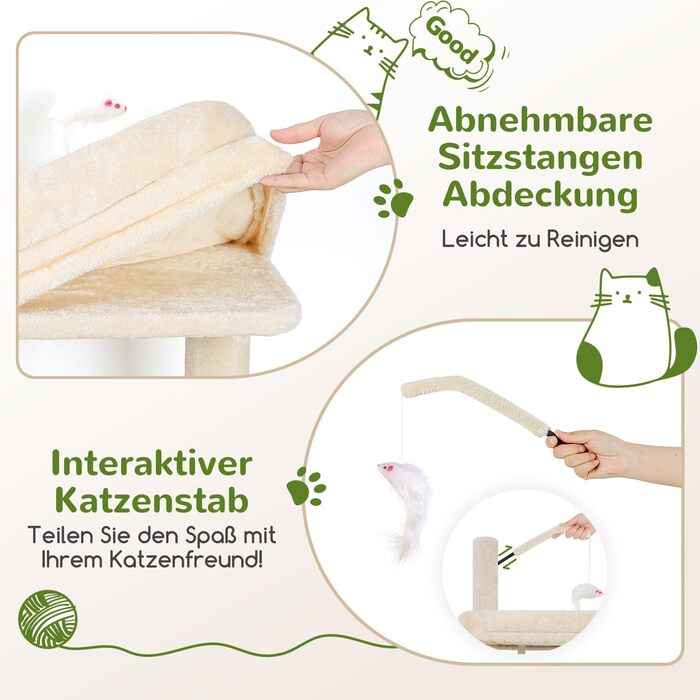 Good

Abnehmbare Sitzstangen Abdeckung

Leicht zu Reinigen

Interaktiver Katzenstab

Teilen Sie den Spaß mit Ihrem Katzenfreund!