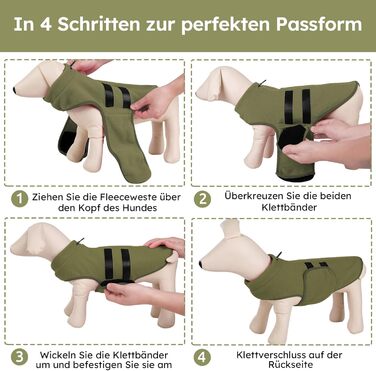 In 4 Schritten zur perfekten Passform

1 Ziehen Sie die Fleeceweste über den Kopf des Hundes

2 Überkreuzen Sie die beiden Klettbänder

3 Wickeln Sie die Klettbänder um und befestigen Sie sie am

4 Klettverschluss auf der Rückseite