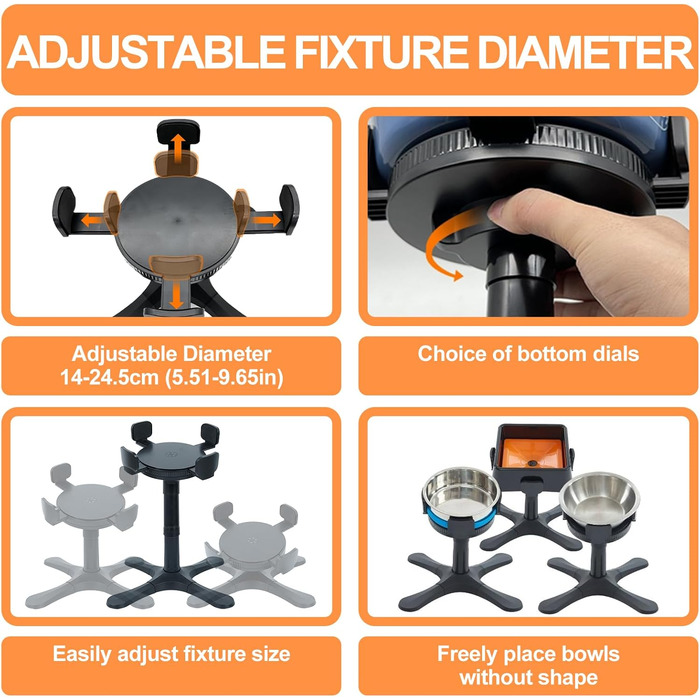 ADJUSTABLE FIXTURE DIAMETER

Adjustable Diameter 14-24.5cm (5.51-9.65in)

Choice of bottom dials

Easily adjust fixture size

Freely place bowls without shape