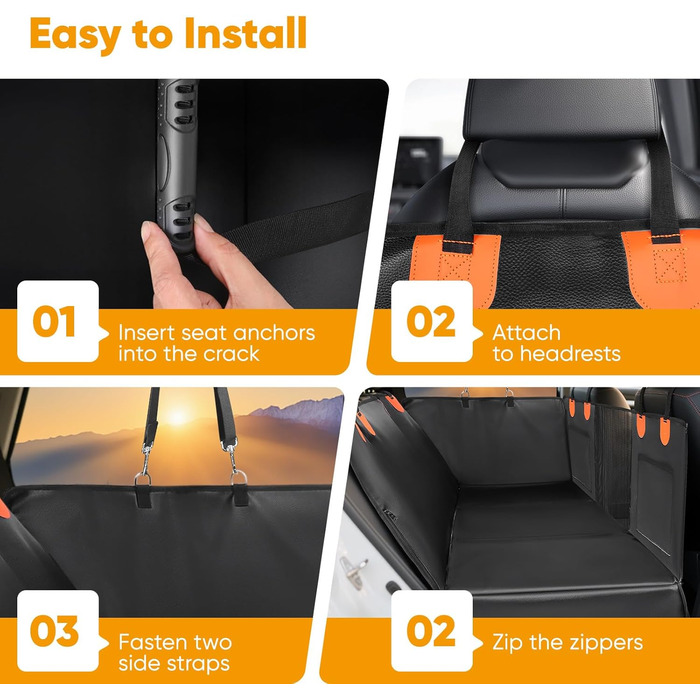 Easy to Install

01 Insert seat anchors into the crack

02 Attach to headrests

03 Fasten two side straps

02 Zip the zippers