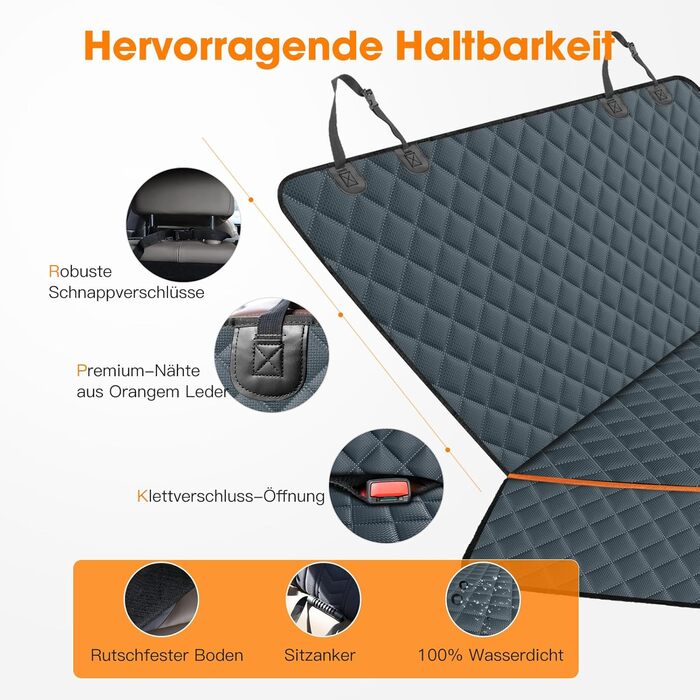 Hervorragende Haltbarkeit

Robuste Schnappverschlüsse

Premium-Nähte aus Orangem Leder

Klettverschluss-Öffnung

Rutschfester Boden

Sitzanker

100% Wasserdicht