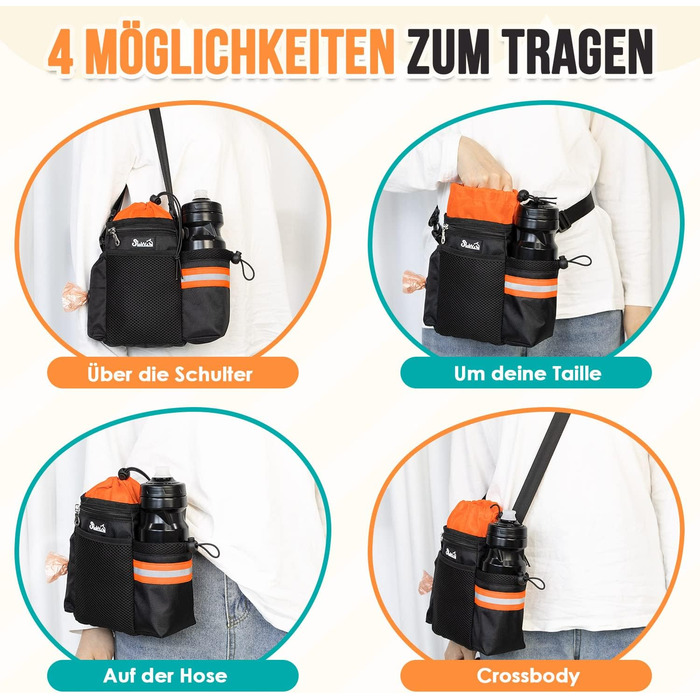 4 MÖGLICHKEITEN ZUM TRAGEN

Über die Schulter

Um deine Taille

Auf der Hose

Crossbody