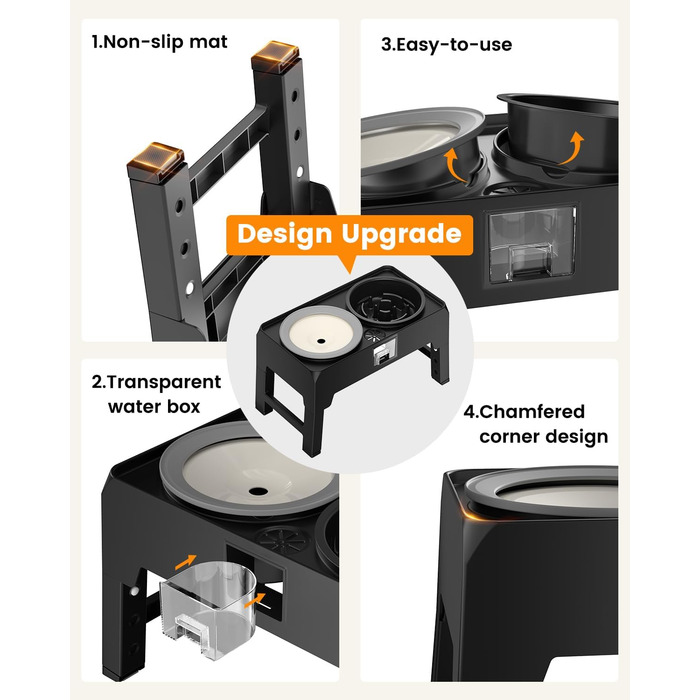 1.Non-slip mat

3.Easy-to-use

Design Upgrade

2.Transparent water box

4.Chamfered corner design