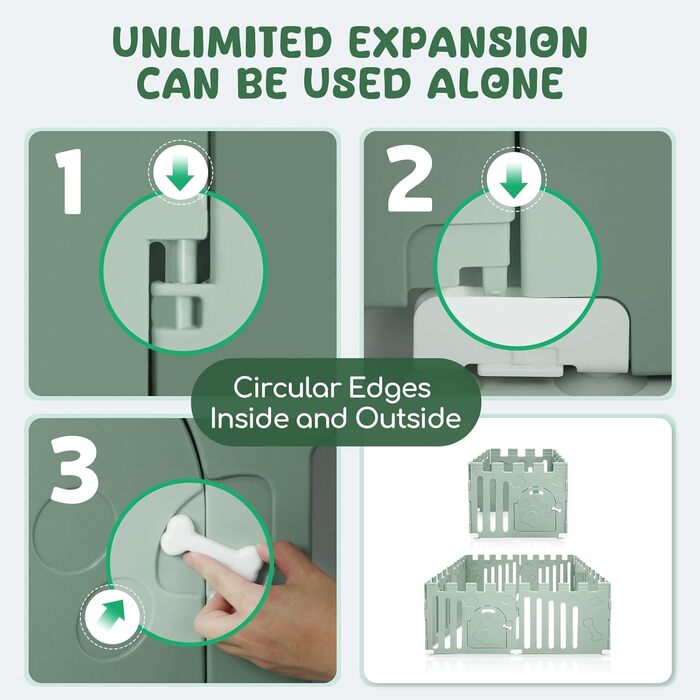 UNLIMITED EXPANSION
CAN BE USED ALONE

1

2

Circular Edges
Inside and Outside

3