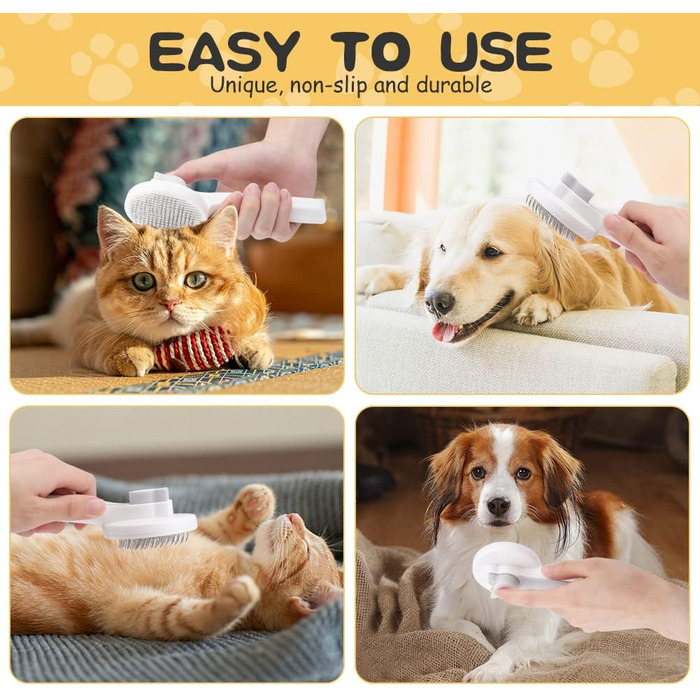 EASY TO USE
Unique, non-slip and durable