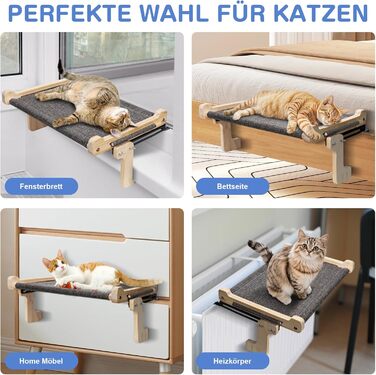 PERFEKTE WAHL FÜR KATZEN

Fensterbrett

Bettseite

Home Möbel

Heizkörper