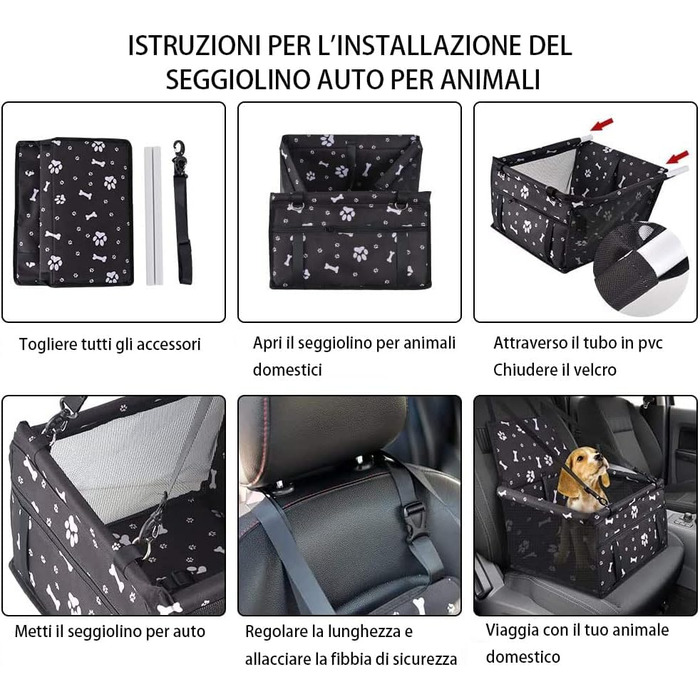 ISTRUZIONI PER L'INSTALLAZIONE DEL SEGGIOLINO AUTO PER ANIMALI

Togliere tutti gli accessori

Apri il seggiolino per animali domestici

Attraverso il tubo in pvc
Chiudere il velcro

Metti il seggiolino per auto

Regolare la lunghezza e allacciare la fibbia di sicurezza

Viaggia con il tuo animale domestico