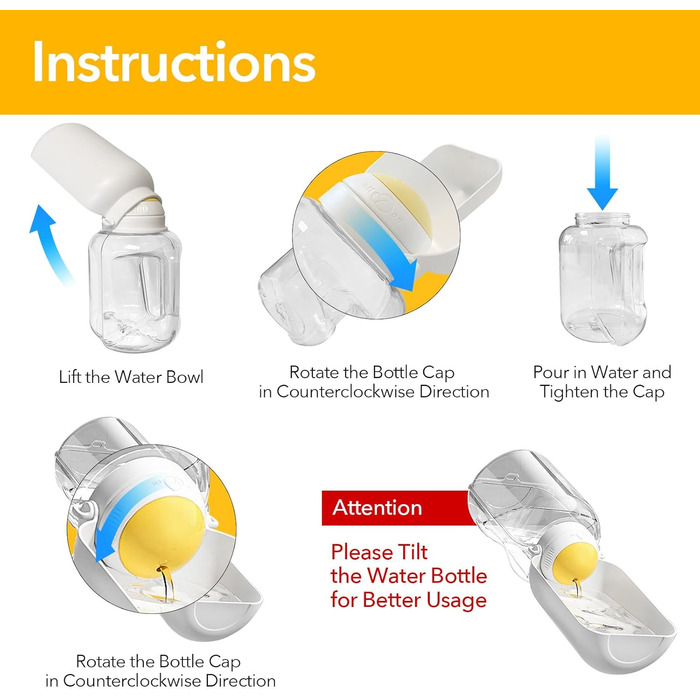 Instructions

Lift the Water Bowl

Rotate the Bottle Cap in Counterclockwise Direction

Pour in Water and Tighten the Cap

Rotate the Bottle Cap in Counterclockwise Direction

Attention

Please Tilt the Water Bottle for Better Usage