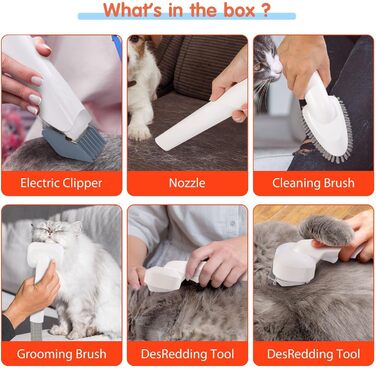 What's in the box ?

Electric Clipper

Nozzle

Cleaning Brush

Grooming Brush

DesRedding Tool

DesRedding Tool