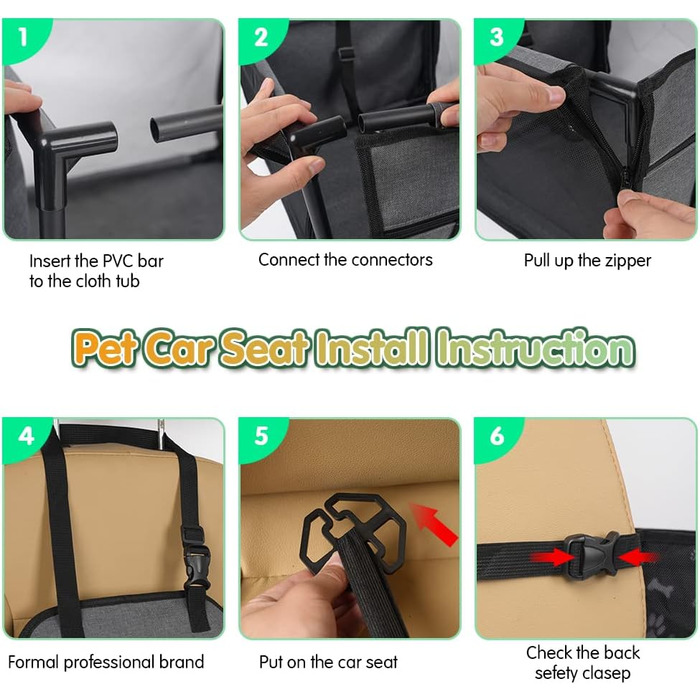 1

Insert the PVC bar to the cloth tub

2

Connect the connectors

3

Pull up the zipper

Pet Car Seat Install Instruction

4

Formal professional brand

5

Put on the car seat

6

Check the back sefety clasep