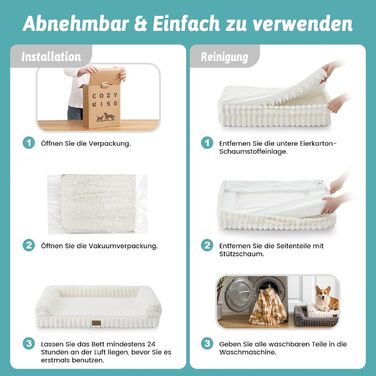 Abnehmbar & Einfach zu verwenden

Installation

COZY KISS

1 Öffnen Sie die Verpackung.

2 Öffnen Sie die Vakuumverpackung.

3 Lassen Sie das Bett mindestens 24 Stunden an der Luft liegen, bevor Sie es erstmals benutzen.

Reinigung

1 Entfernen Sie die untere Eierkarton-Schaumstoffeinlage.

2 Entfernen Sie die Seitenteile mit Stützschaum.

3 Geben Sie alle waschbaren Teile in die Waschmaschine.