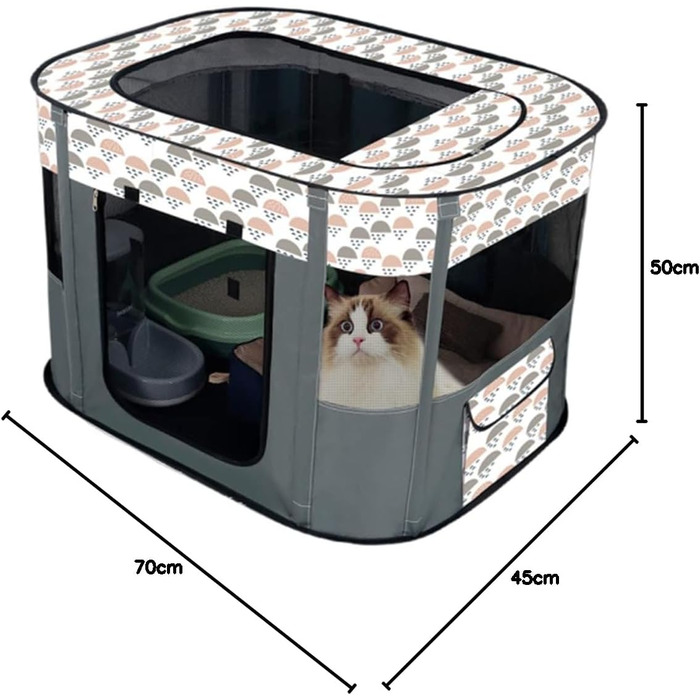 50cm

70cm

45cm