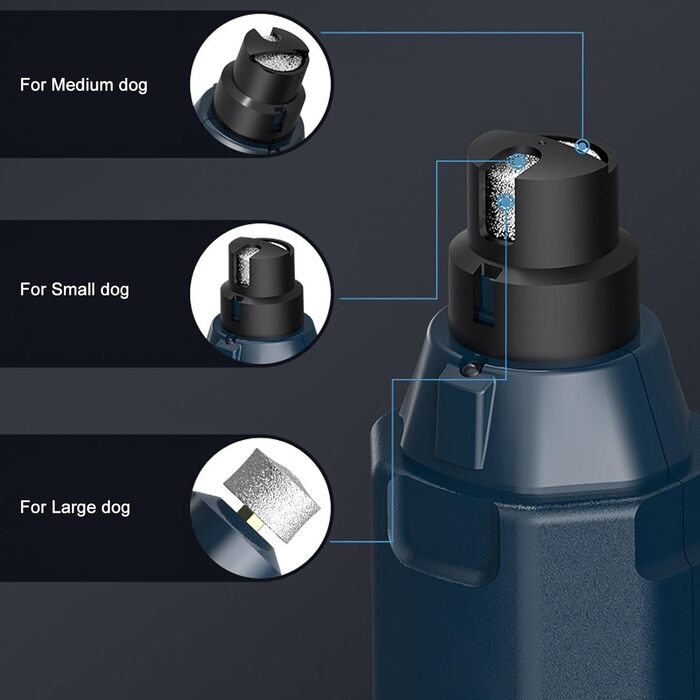 For Medium dog

For Small dog

For Large dog