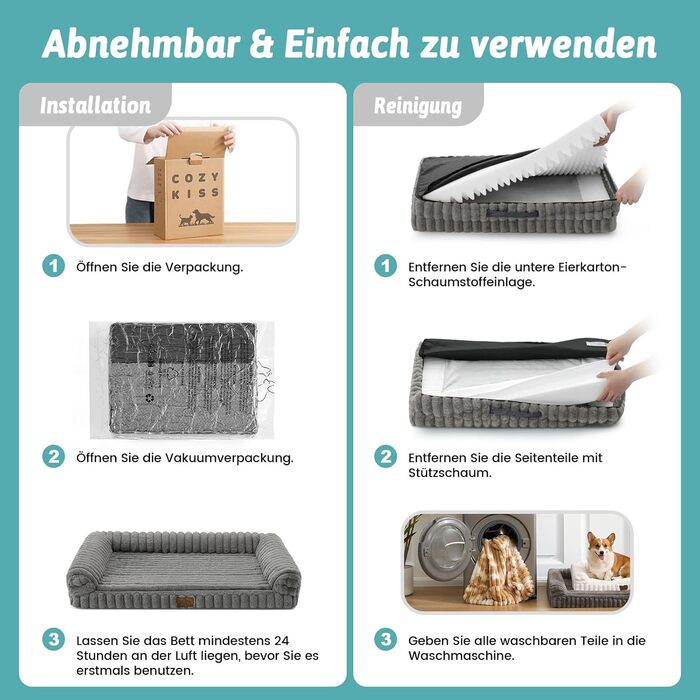 Abnehmbar & Einfach zu verwenden

Installation

COZY KISS

1 Öffnen Sie die Verpackung.

2 Öffnen Sie die Vakuumverpackung.

3 Lassen Sie das Bett mindestens 24 Stunden an der Luft liegen, bevor Sie es erstmals benutzen.

Reinigung

1 Entfernen Sie die untere Eierkarton-Schaumstoffeinlage.

2 Entfernen Sie die Seitenteile mit Stützschaum.

3 Geben Sie alle waschbaren Teile in die Waschmaschine.