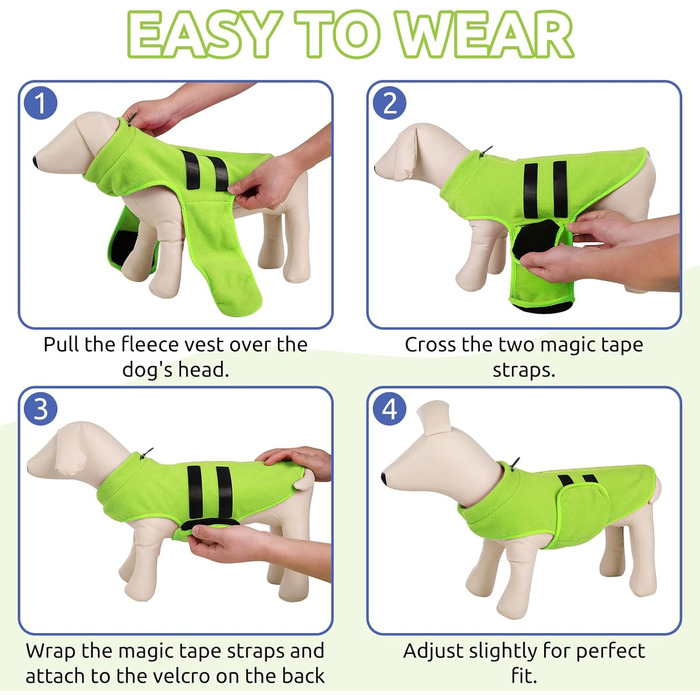 EASY TO WEAR

1

Pull the fleece vest over the dog's head.

2

Cross the two magic tape straps.

3

Wrap the magic tape straps and attach to the velcro on the back

4

Adjust slightly for perfect fit.