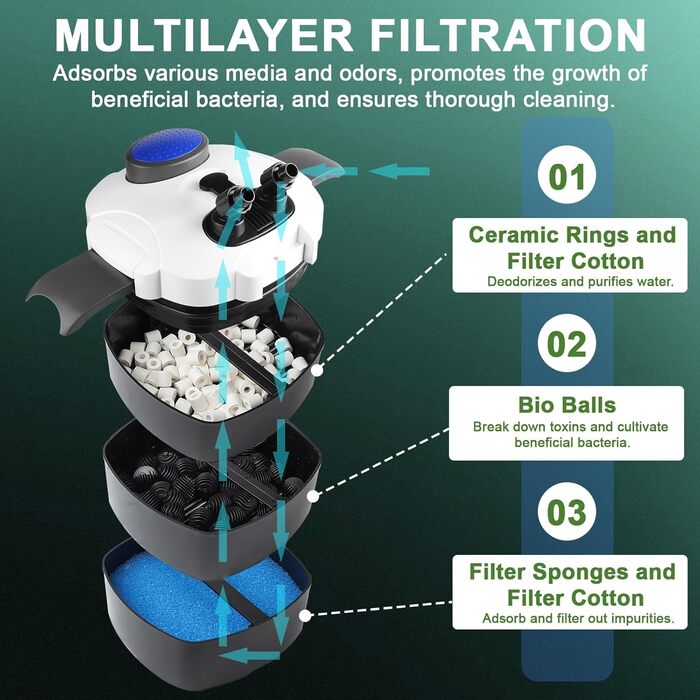 MULTILAYER FILTRATION

Adsorbs various media and odors, promotes the growth of beneficial bacteria, and ensures thorough cleaning.

01

Ceramic Rings and Filter Cotton
Deodorizes and purifies water.

02

Bio Balls
Break down toxins and cultivate beneficial bacteria.

03

Filter Sponges and Filter Cotton
Adsorb and filter out impurities.