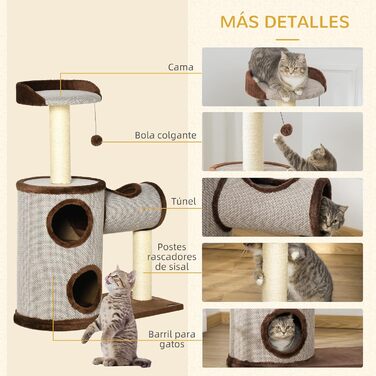 MÁS DETALLES

Cama

Bola colgante

Túnel

Postes rascadores de sisal

Barril para gatos