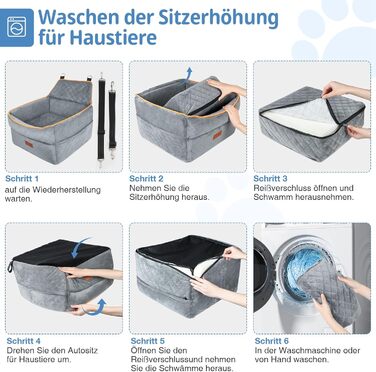 Waschen der Sitzerhöhung für Haustiere

Schritt 1
auf die Wiederherstellung warten.

Schritt 2
Nehmen Sie die Sitzerhöhung heraus.

Schritt 3
Reißverschluss öffnen und Schwamm herausnehmen.

Schritt 4
Drehen Sie den Autositz für Haustiere um.

Schritt 5
Öffnen Sie den Reißverschlussund nehmen Sie die Schwämme heraus.

Schritt 6
In der Waschmaschine oder von Hand waschen.