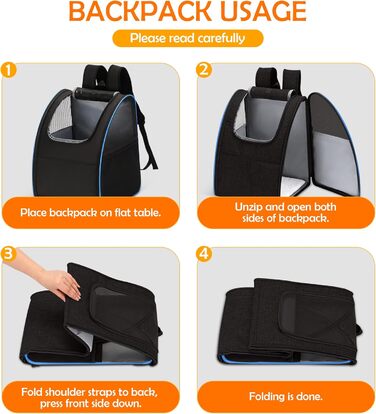 BACKPACK USAGE

Please read carefully

1

Place backpack on flat table.

2

Unzip and open both sides of backpack.

3

Fold shoulder straps to back, press front side down.

4

Folding is done.