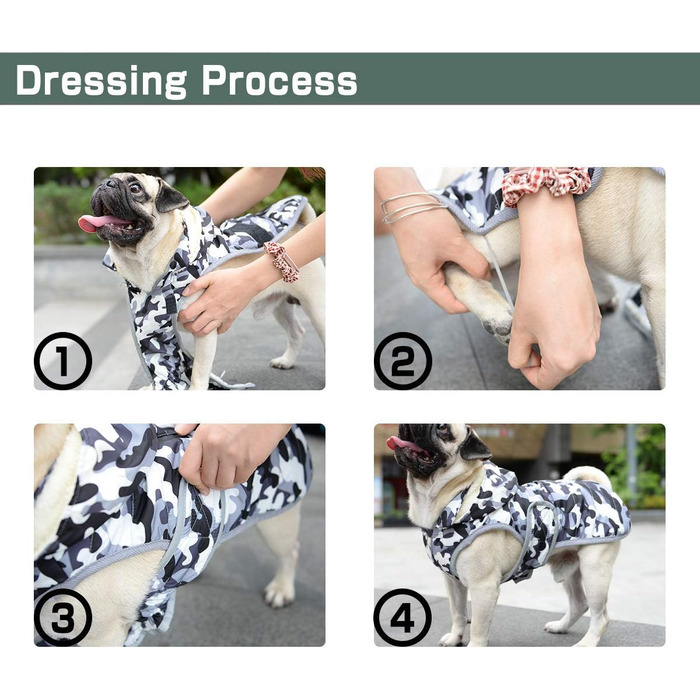 Dressing Process

①

②

③

④