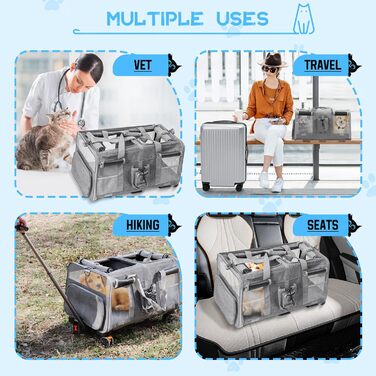 MULTIPLE USES

VET

TRAVEL

HIKING

SEATS