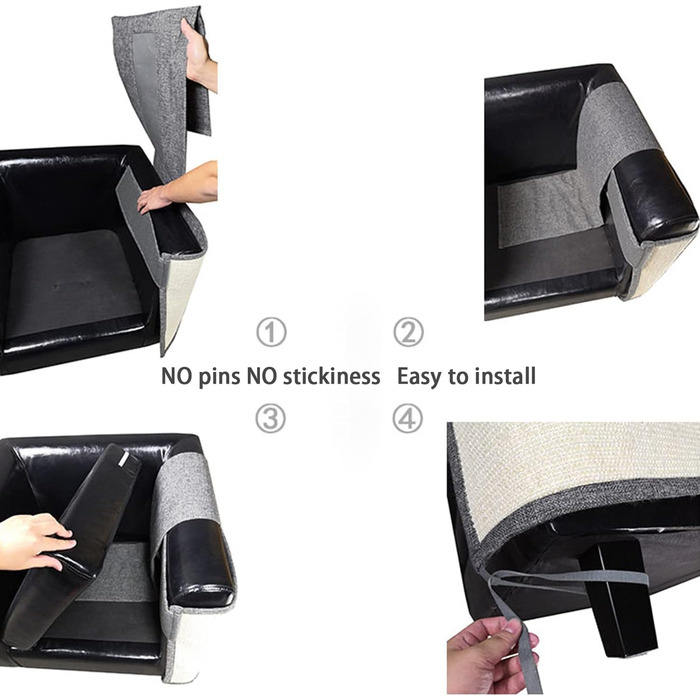 ① ②

NO pins NO stickiness Easy to install

③ ④