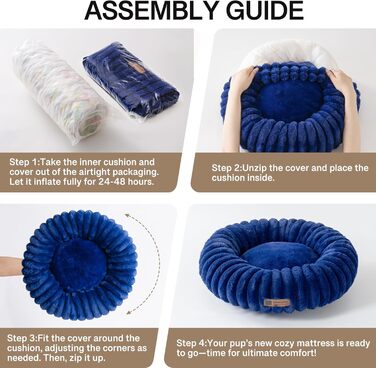 ASSEMBLY GUIDE

Step 1:Take the inner cushion and cover out of the airtight packaging. Let it inflate fully for 24-48 hours.

Step 2:Unzip the cover and place the cushion inside.

Step 3:Fit the cover around the cushion, adjusting the corners as needed. Then, zip it up.

Step 4:Your pup's new cozy mattress is ready to go—time for ultimate comfort!