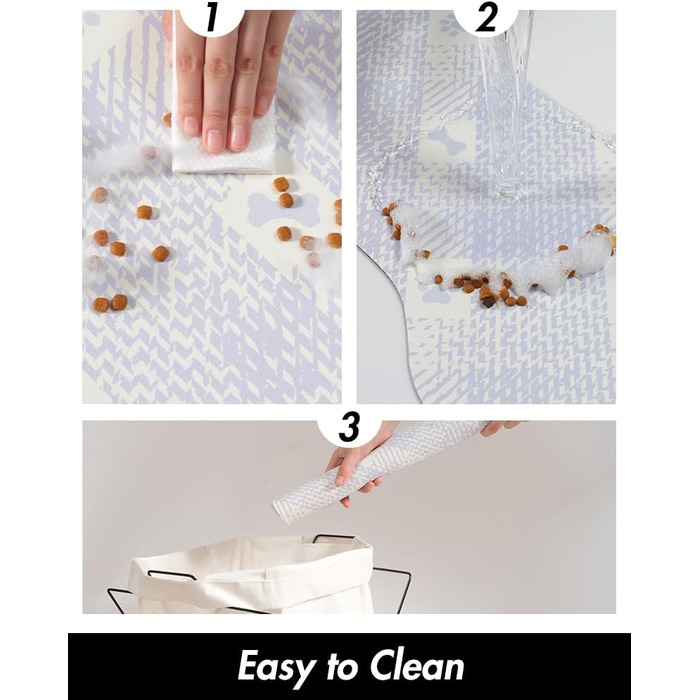 1

2

3

Easy to Clean