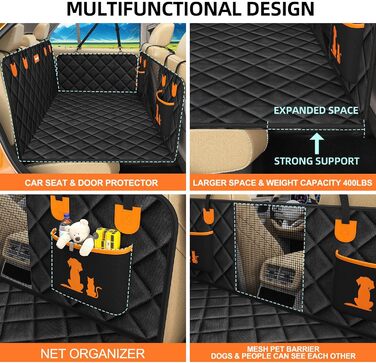 MULTIFUNCTIONAL DESIGN

CAR SEAT & DOOR PROTECTOR

EXPANDED SPACE

STRONG SUPPORT

LARGER SPACE & WEIGHT CAPACITY 400LBS

NET ORGANIZER

MESH PET BARRIER
DOGS & PEOPLE CAN SEE EACH OTHER